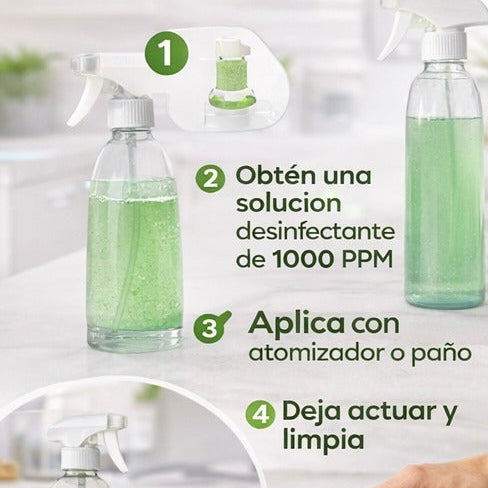 1

2 Obtén una solucion desinfectante de 1000 PPM

3 Aplica con atomizador o paño

4 Deja actuar y limpia